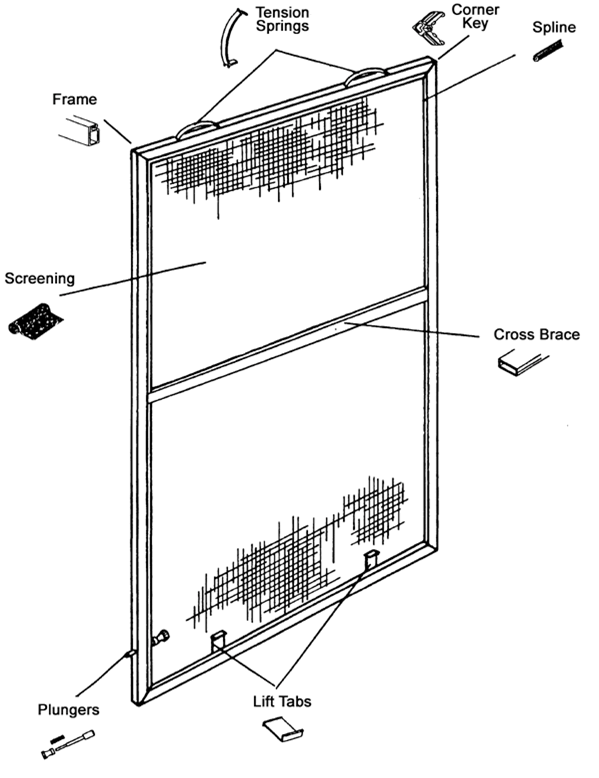 Tension Springs

Corner Key

Spline

Frame

Screening

Cross Brace

Plungers

Lift Tabs